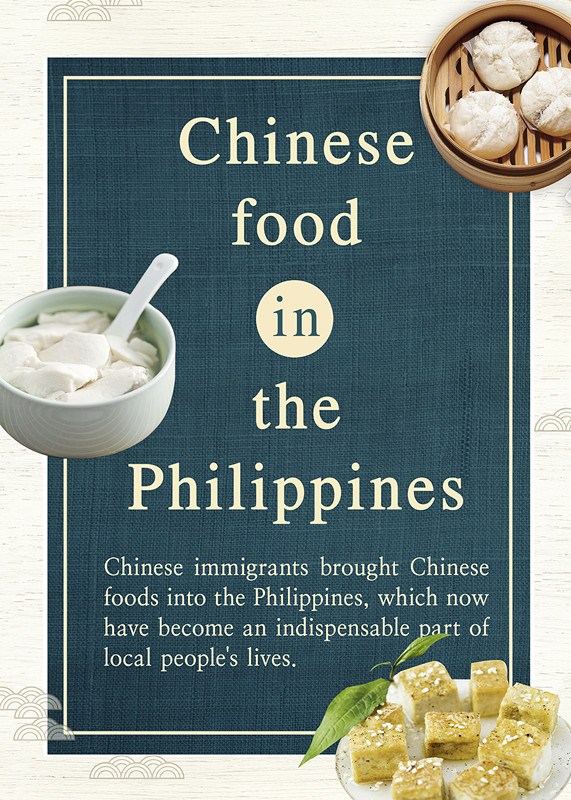 Chinese food in the Philippines

Chinese immigrants brought Chinese foods into the Philippines, which now have become an indispensable part of local people's lives.