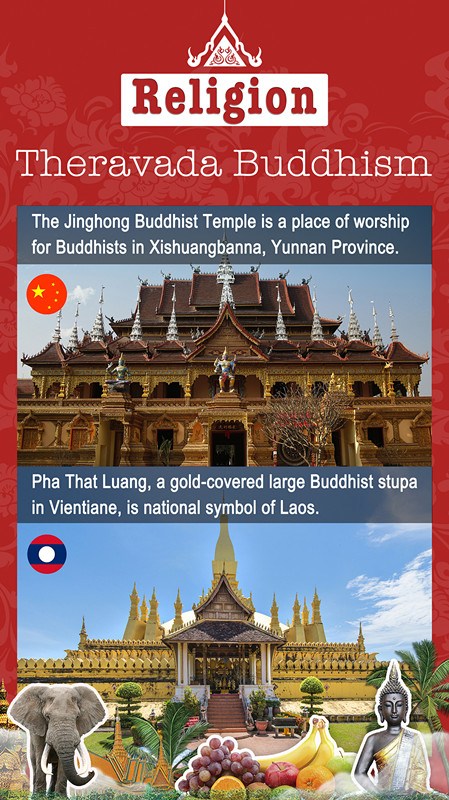 Religion

Theravada Buddhism

The Jinghong Buddhist Temple is a place of worship for Buddhists in Xishuangbanna, Yunnan Province.

Pha That Luang, a gold-covered large Buddhist stupa in Vientiane, is national symbol of Laos.