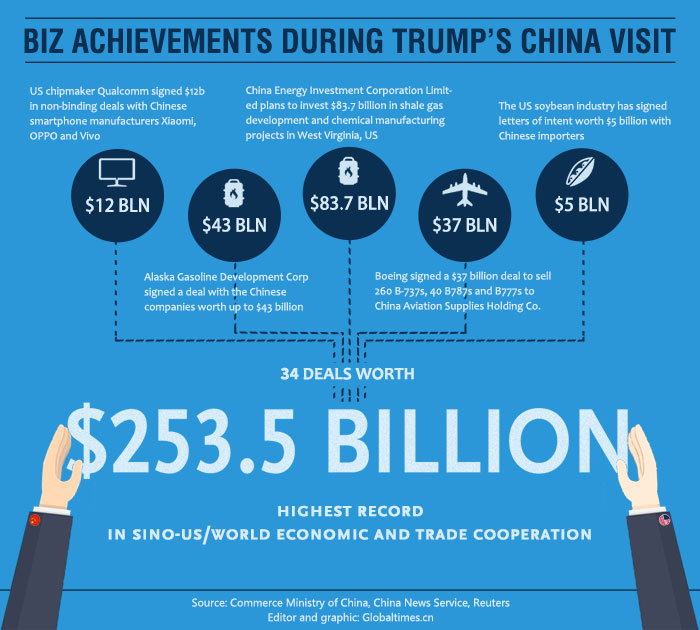 BIZ ACHIEVEMENTS DURING TRUMP'S CHINA VISIT

US chipmaker Qualcomm signed $12b in non-binding deals with Chinese smartphone manufacturers Xiaomi, OPPO and Vivo

China Energy Investment Corporation Limited plans to invest $83.7 billion in shale gas development and chemical manufacturing projects in West Virginia, US

The US soybean industry has signed letters of intent worth $5 billion with Chinese importers

$12 BLN

$43 BLN

$83.7 BLN

$37 BLN

$5 BLN

Alaska Gasoline Development Corp signed a deal with the Chinese companies worth up to $43 billion

Boeing signed a $37 billion deal to sell 260 B-737s, 40 B787s and B777s to China Aviation Supplies Holding Co.

34 DEALS WORTH

$253.5 BILLION

HIGHEST RECORD
IN SINO-US/WORLD ECONOMIC AND TRADE COOPERATION

Source: Commerce Ministry of China, China News Service, Reuters
Editor and graphic: Globaltimes.cn