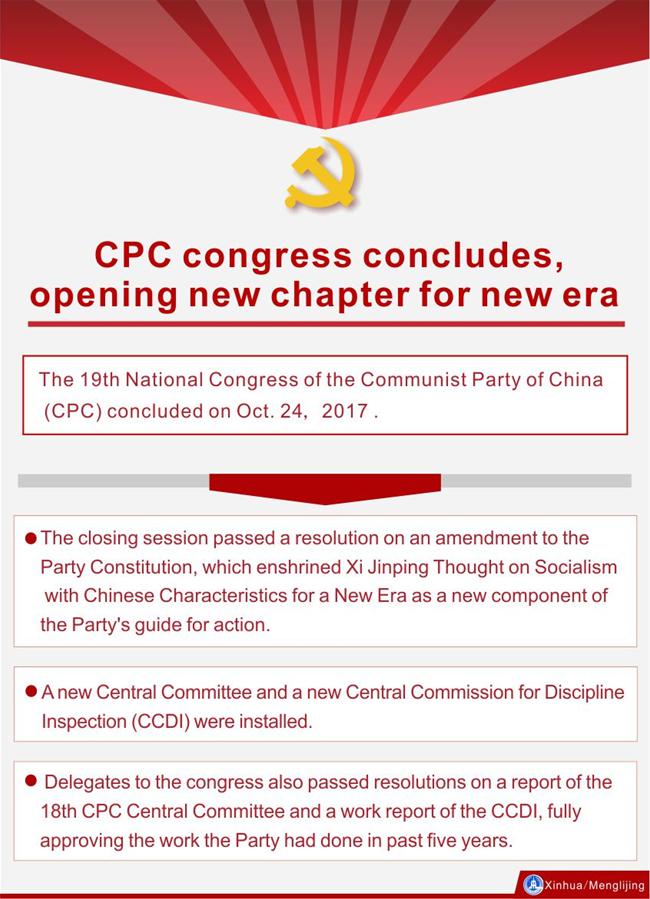 CPC congress concludes, opening new chapter for new era

The 19th National Congress of the Communist Party of China (CPC) concluded on Oct. 24, 2017 .

● The closing session passed a resolution on an amendment to the Party Constitution, which enshrined Xi Jinping Thought on Socialism with Chinese Characteristics for a New Era as a new component of the Party's guide for action.

● A new Central Committee and a new Central Commission for Discipline Inspection (CCDI) were installed.

● Delegates to the congress also passed resolutions on a report of the 18th CPC Central Committee and a work report of the CCDI, fully approving the work the Party had done in past five years.

Xinhua/Menglijing