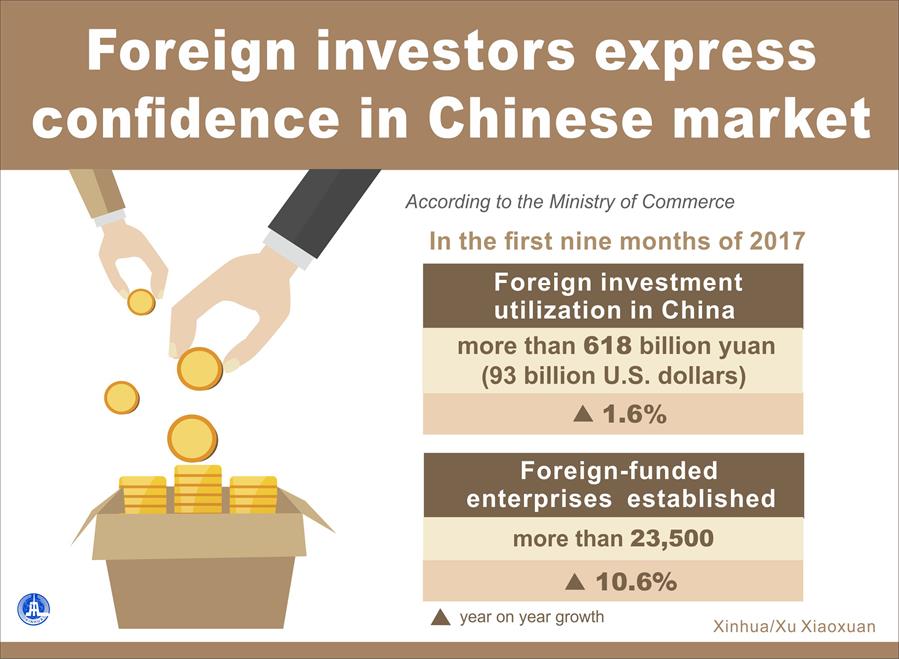 Foreign investors express confidence in Chinese market

According to the Ministry of Commerce

In the first nine months of 2017

Foreign investment utilization in China

more than 618 billion yuan (93 billion U.S. dollars)

▲ 1.6%

Foreign-funded enterprises established

more than 23,500

▲ 10.6%

▲ year on year growth

Xinhua/Xu Xiaoxuan