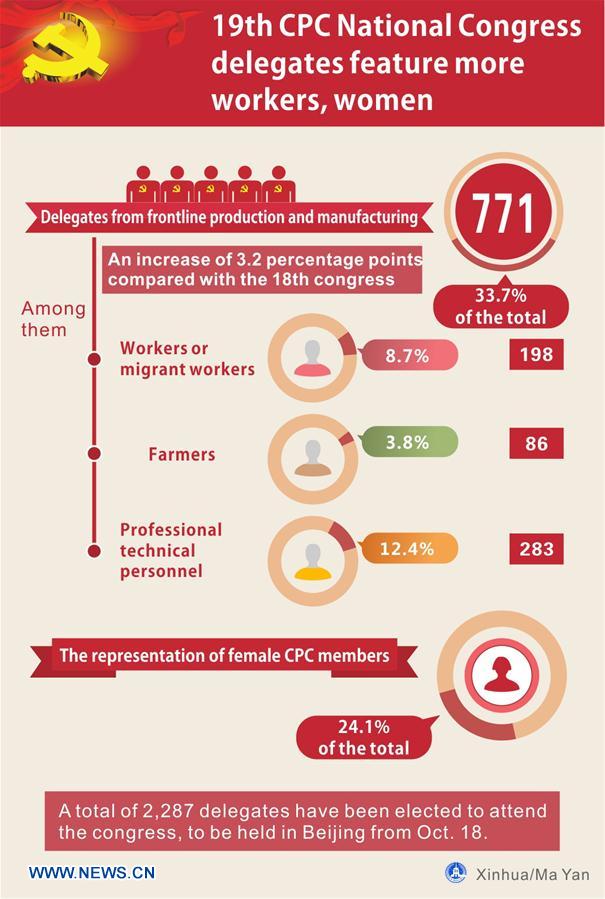 19th CPC National Congress delegates feature more workers, women

Delegates from frontline production and manufacturing

771

An increase of 3.2 percentage points compared with the 18th congress

33.7% of the total

Among them

Workers or migrant workers

8.7%

198

Farmers

3.8%

86

Professional technical personnel

12.4%

283

The representation of female CPC members

24.1% of the total

A total of 2,287 delegates have been elected to attend the congress, to be held in Beijing from Oct. 18.

WWW.NEWS.CN

Xinhua/Ma Yan