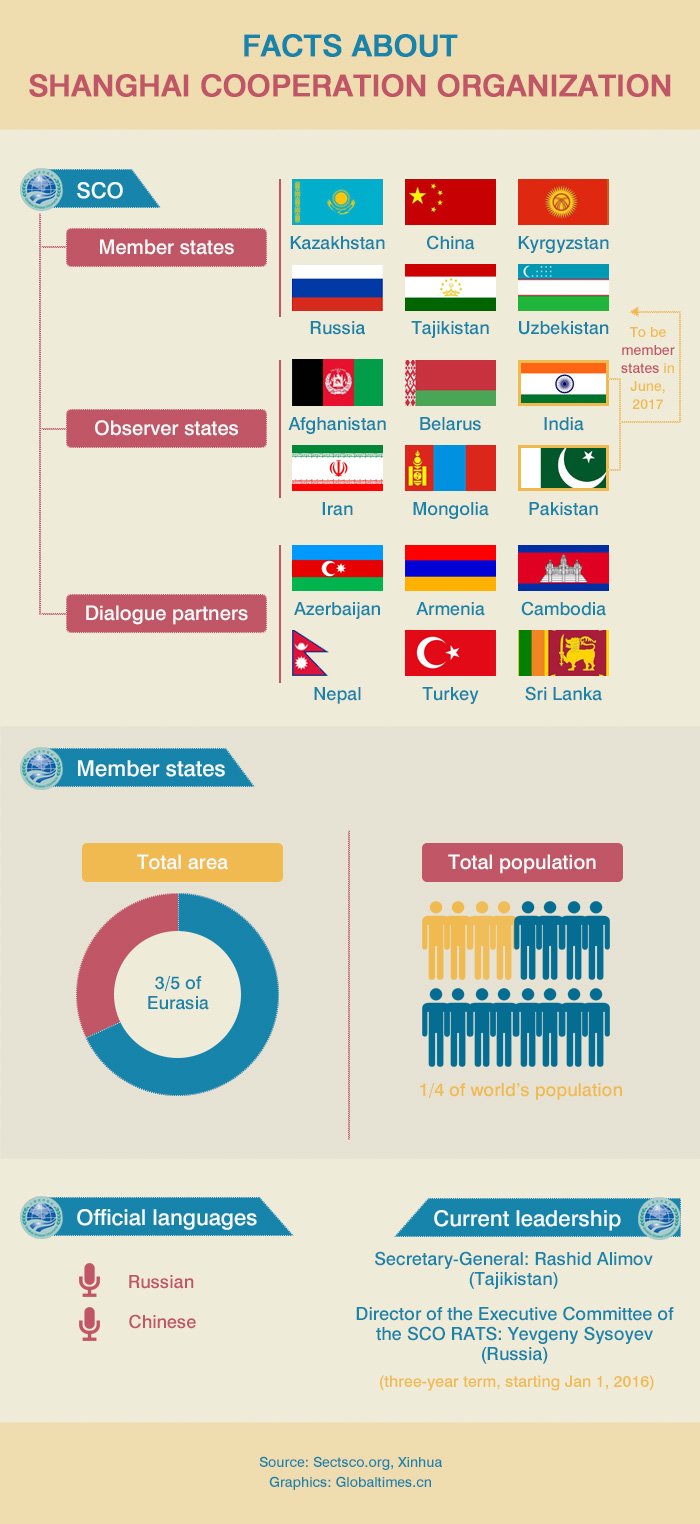 FACTS ABOUT
SHANGHAI COOPERATION ORGANIZATION

SCO

Member states

Kazakhstan China Kyrgyzstan
Russia Tajikistan Uzbekistan

Observer states

Afghanistan Belarus India
Iran Mongolia Pakistan

To be member states in June, 2017

Dialogue partners

Azerbaijan Armenia Cambodia
Nepal Turkey Sri Lanka

Member states

Total area

3/5 of Eurasia

Total population

1/4 of world's population

Official languages

Russian
Chinese

Current leadership

Secretary-General: Rashid Alimov (Tajikistan)

Director of the Executive Committee of the SCO RATS: Yevgeny Sysoyev (Russia)

(three-year term, starting Jan 1, 2016)

Source: Sectsco.org, Xinhua
Graphics: Globaltimes.cn