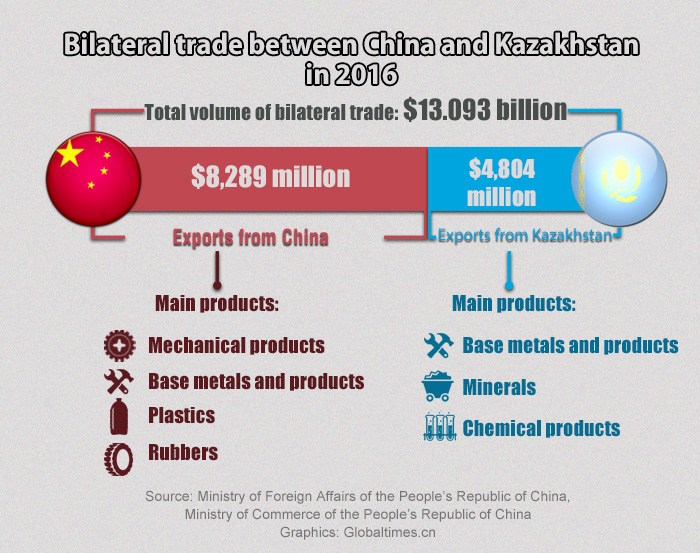 Bilateral trade between China and Kazakhstan in 2016

Total volume of bilateral trade: $13.093 billion

$8,289 million

$4,804 million

Exports from China

Exports from Kazakhstan

Main products:

Mechanical products
Base metals and products
Plastics
Rubbers

Main products:

Base metals and products
Minerals
Chemical products

Source: Ministry of Foreign Affairs of the People's Republic of China, Ministry of Commerce of the People's Republic of China
Graphics: Globaltimes.cn