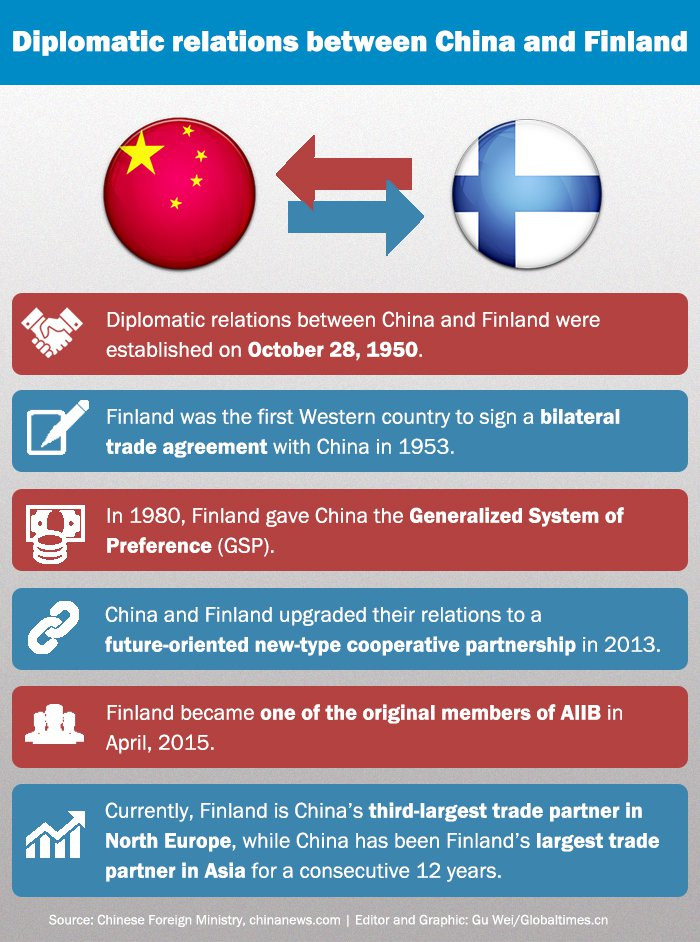 Diplomatic relations between China and Finland

Diplomatic relations between China and Finland were established on October 28, 1950.

Finland was the first Western country to sign a bilateral trade agreement with China in 1953.

In 1980, Finland gave China the Generalized System of Preference (GSP).

China and Finland upgraded their relations to a future-oriented new-type cooperative partnership in 2013.

Finland became one of the original members of AIIB in April, 2015.

Currently, Finland is China's third-largest trade partner in North Europe, while China has been Finland's largest trade partner in Asia for a consecutive 12 years.

Source: Chinese Foreign Ministry, chinanews.com | Editor and Graphic: Gu Wei/Globaltimes.cn