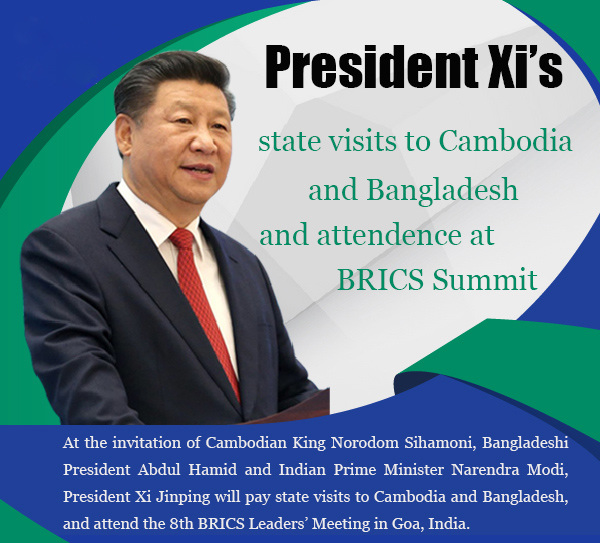 President Xi's

state visits to Cambodia and Bangladesh and attendence at BRICS Summit

At the invitation of Cambodian King Norodom Sihamoni, Bangladeshi President Abdul Hamid and Indian Prime Minister Narendra Modi, President Xi Jinping will pay state visits to Cambodia and Bangladesh, and attend the 8th BRICS Leaders' Meeting in Goa, India.