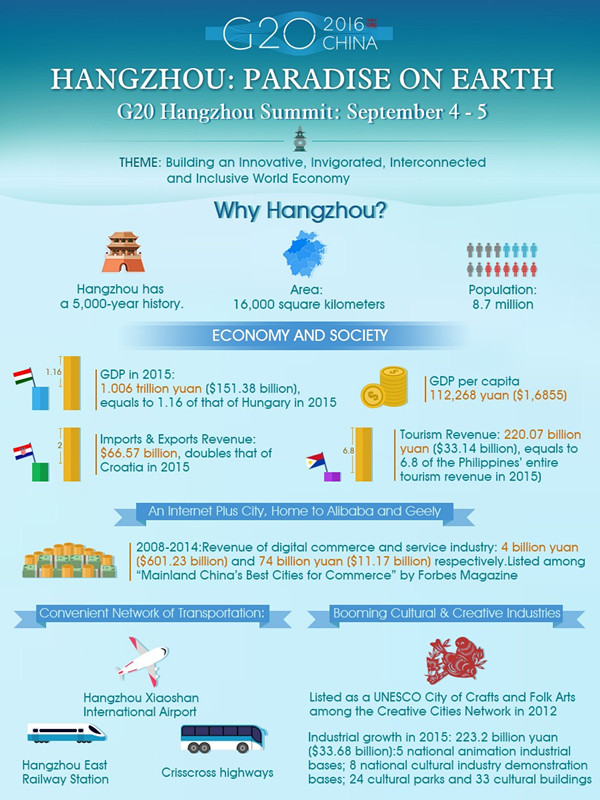 G20 2016 CHINA

HANGZHOU: PARADISE ON EARTH

G20 Hangzhou Summit: September 4 - 5

THEME: Building an Innovative, Invigorated, Interconnected and Inclusive World Economy

Why Hangzhou?

Hangzhou has a 5,000-year history.

Area: 16,000 square kilometers

Population: 8.7 million

ECONOMY AND SOCIETY

1.16

GDP in 2015: 1.006 trillion yuan ($151.38 billion), equals to 1.16 of that of Hungary in 2015

GDP per capita 112,268 yuan ($1,6855)

2

Imports & Exports Revenue: $66.57 billion, doubles that of Croatia in 2015

6.8

Tourism Revenue: 220.07 billion yuan ($33.14 billion), equals to 6.8 of the Philippines' entire tourism revenue in 2015)

An Internet Plus City, Home to Alibaba and Geely

2008-2014:Revenue of digital commerce and service industry: 4 billion yuan ($601.23 billion) and 74 billion yuan ($11.17 billion) respectively.Listed among "Mainland China's Best Cities for Commerce" by Forbes Magazine

Convenient Network of Transportation:

Hangzhou Xiaoshan International Airport

Hangzhou East Railway Station

Crisscross highways

Booming Cultural & Creative Industries

Listed as a UNESCO City of Crafts and Folk Arts among the Creative Cities Network in 2012

Industrial growth in 2015: 223.2 billion yuan ($33.68 billion):5 national animation industrial bases; 8 national cultural industry demonstration bases; 24 cultural parks and 33 cultural buildings