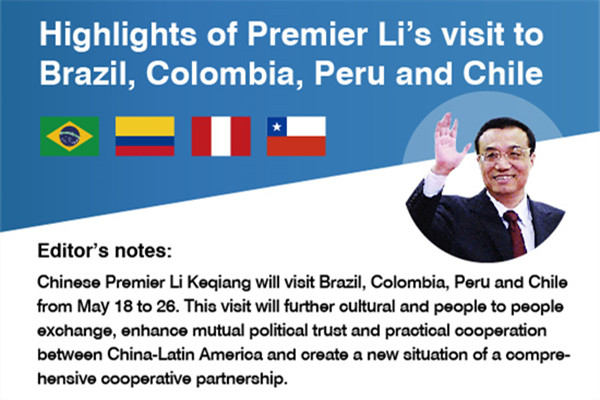 Highlights of Premier Li's visit to Brazil, Colombia, Peru and Chile

Editor's notes:

Chinese Premier Li Keqiang will visit Brazil, Colombia, Peru and Chile from May 18 to 26. This visit will further cultural and people to people exchange, enhance mutual political trust and practical cooperation between China-Latin America and create a new situation of a comprehensive cooperative partnership.